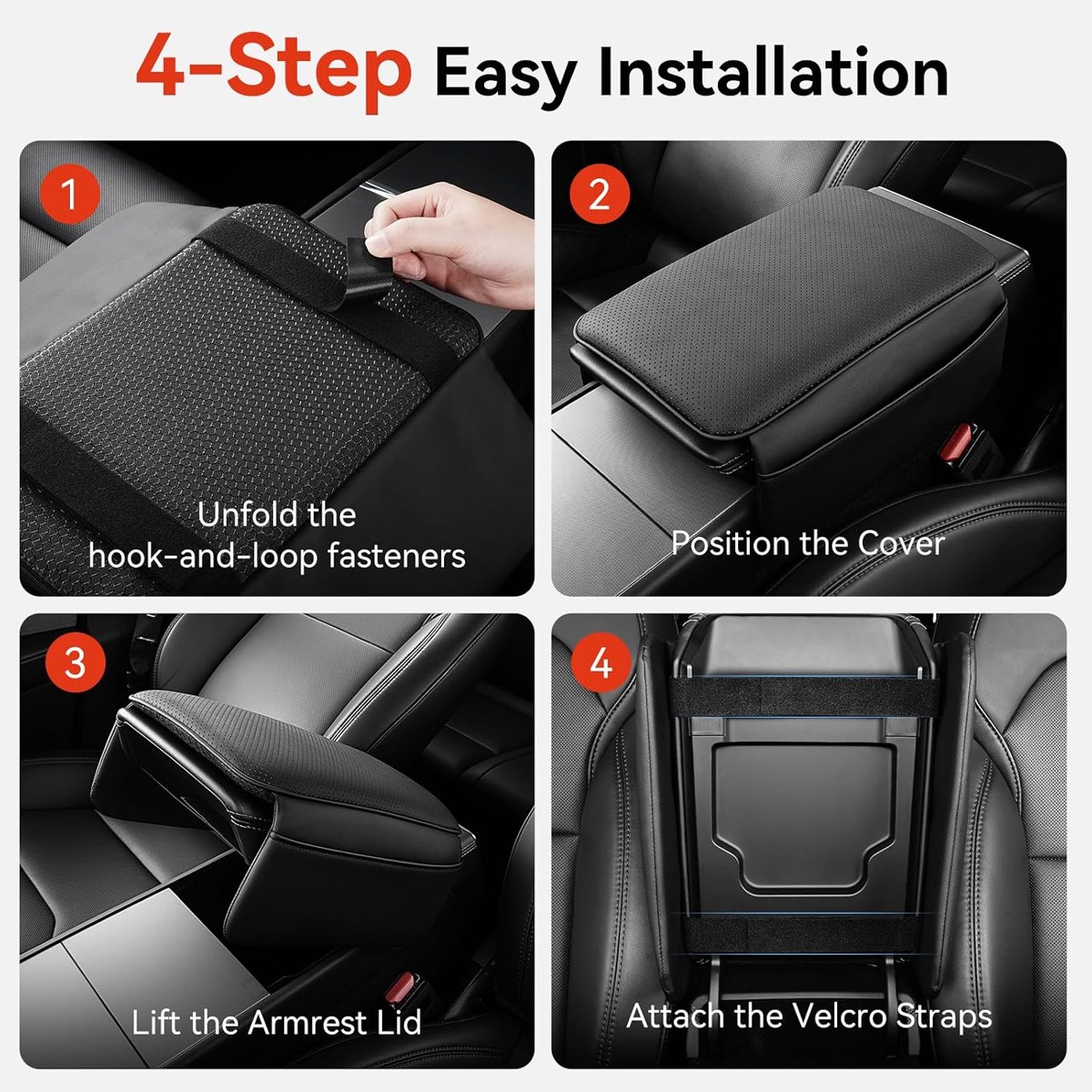 4-Step Easy Installation

1

Unfold the hook-and-loop fasteners

2

Position the Cover

3

Lift the Armrest Lid

4

Attach the Velcro Straps